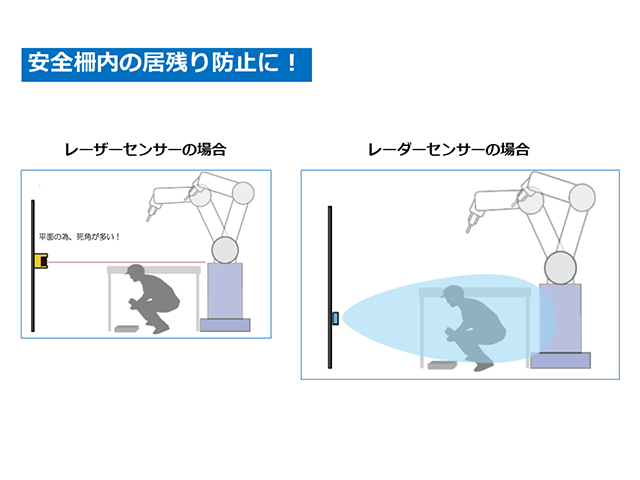 安全柵内の居残り防止に！

レーザーセンサーの場合

平面の為、死角が多い！

レーダーセンサーの場合